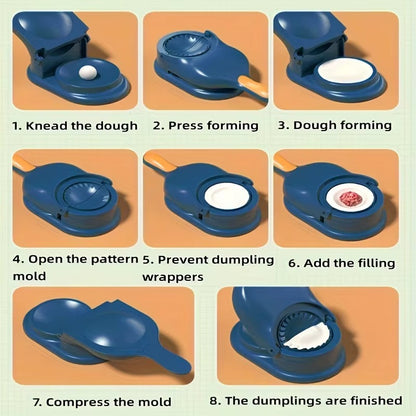 1. Knead the dough

2. Press forming

3. Dough forming

4. Open the pattern mold

5. Prevent dumpling wrappers

6. Add the filling

7. Compress the mold

8. The dumplings are finished