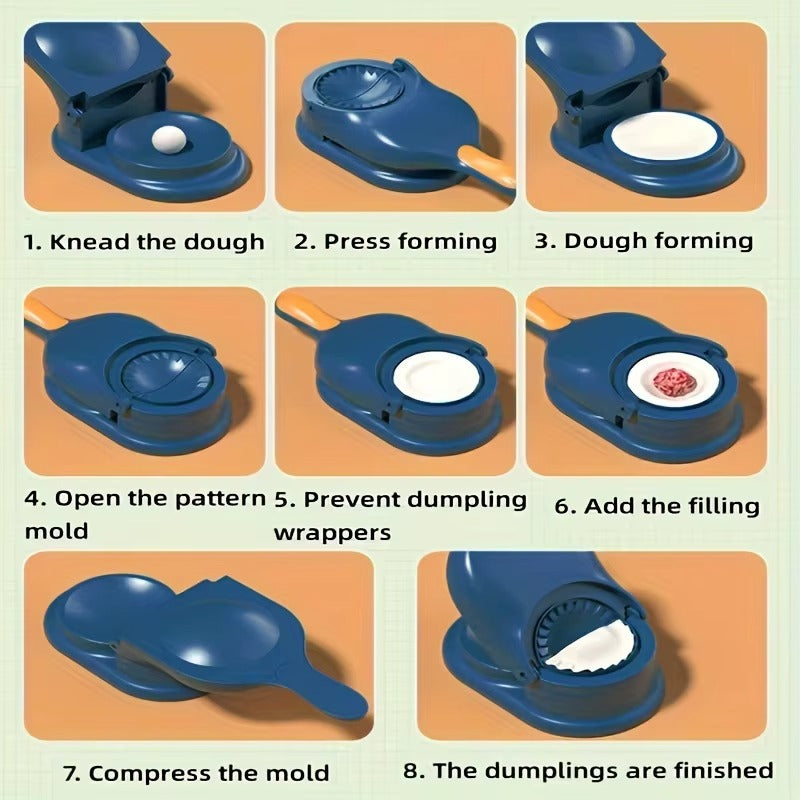 1. Knead the dough

2. Press forming

3. Dough forming

4. Open the pattern mold

5. Prevent dumpling wrappers

6. Add the filling

7. Compress the mold

8. The dumplings are finished