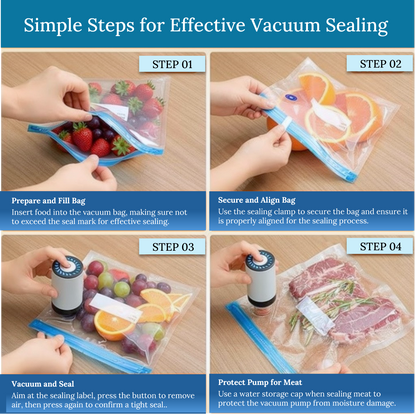 Simple Steps for Effective Vacuum Sealing

STEP 01

Prepare and Fill Bag
Insert food into the vacuum bag, making sure not to exceed the seal mark for effective sealing.

STEP 02

Secure and Align Bag
Use the sealing clamp to secure the bag and ensure it is properly aligned for the sealing process.

STEP 03

Vacuum and Seal
Aim at the sealing label, press the button to remove air, then press again to confirm a tight seal..

STEP 04

Protect Pump for Meat
Use a water storage cap when sealing meat to protect the vacuum pump from moisture damage.