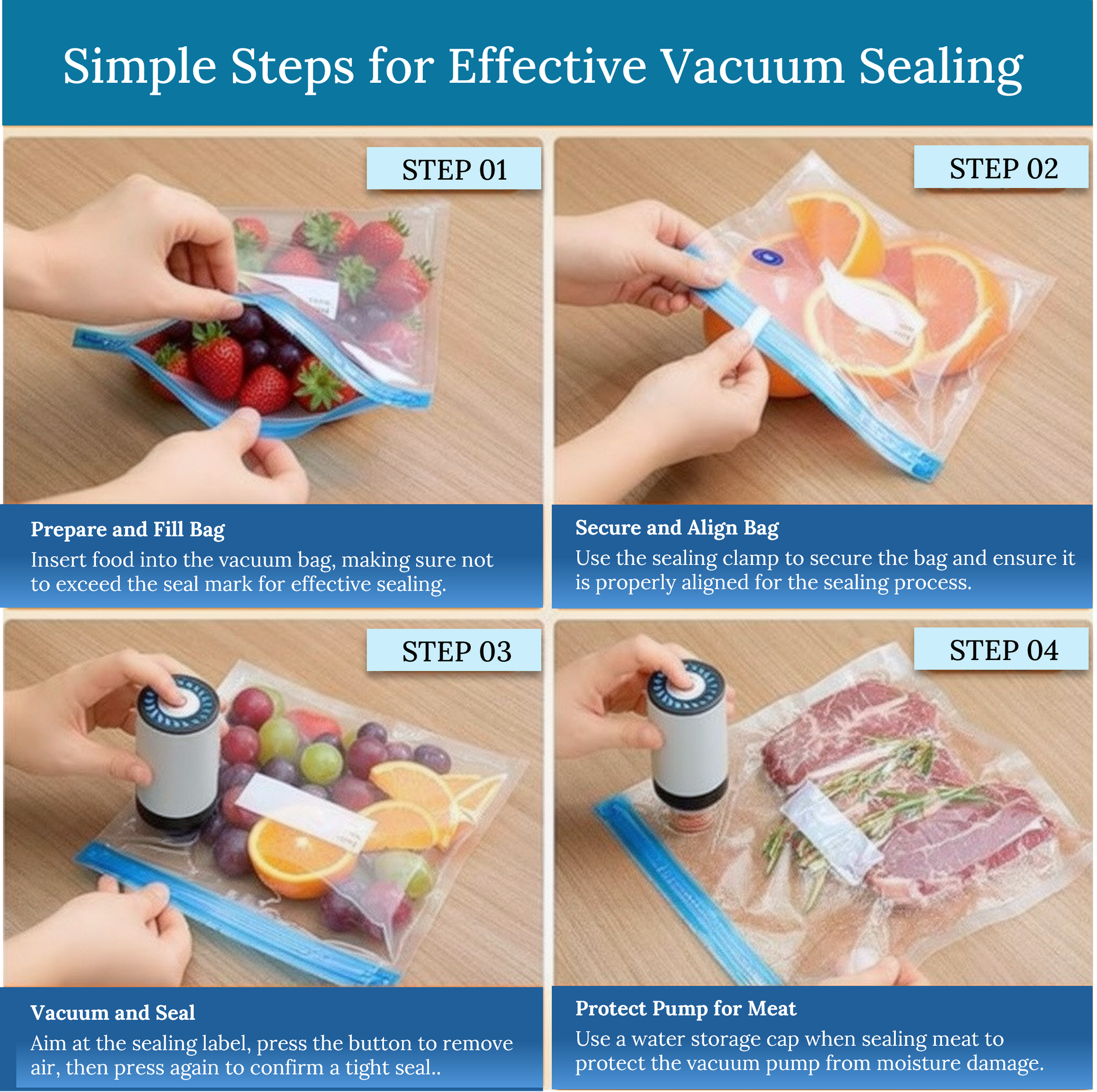 Simple Steps for Effective Vacuum Sealing

STEP 01

Prepare and Fill Bag
Insert food into the vacuum bag, making sure not to exceed the seal mark for effective sealing.

STEP 02

Secure and Align Bag
Use the sealing clamp to secure the bag and ensure it is properly aligned for the sealing process.

STEP 03

Vacuum and Seal
Aim at the sealing label, press the button to remove air, then press again to confirm a tight seal..

STEP 04

Protect Pump for Meat
Use a water storage cap when sealing meat to protect the vacuum pump from moisture damage.