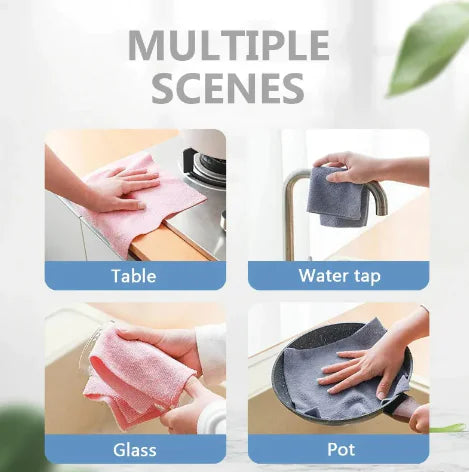 MULTIPLE SCENES

Table

Water tap

Glass

Pot